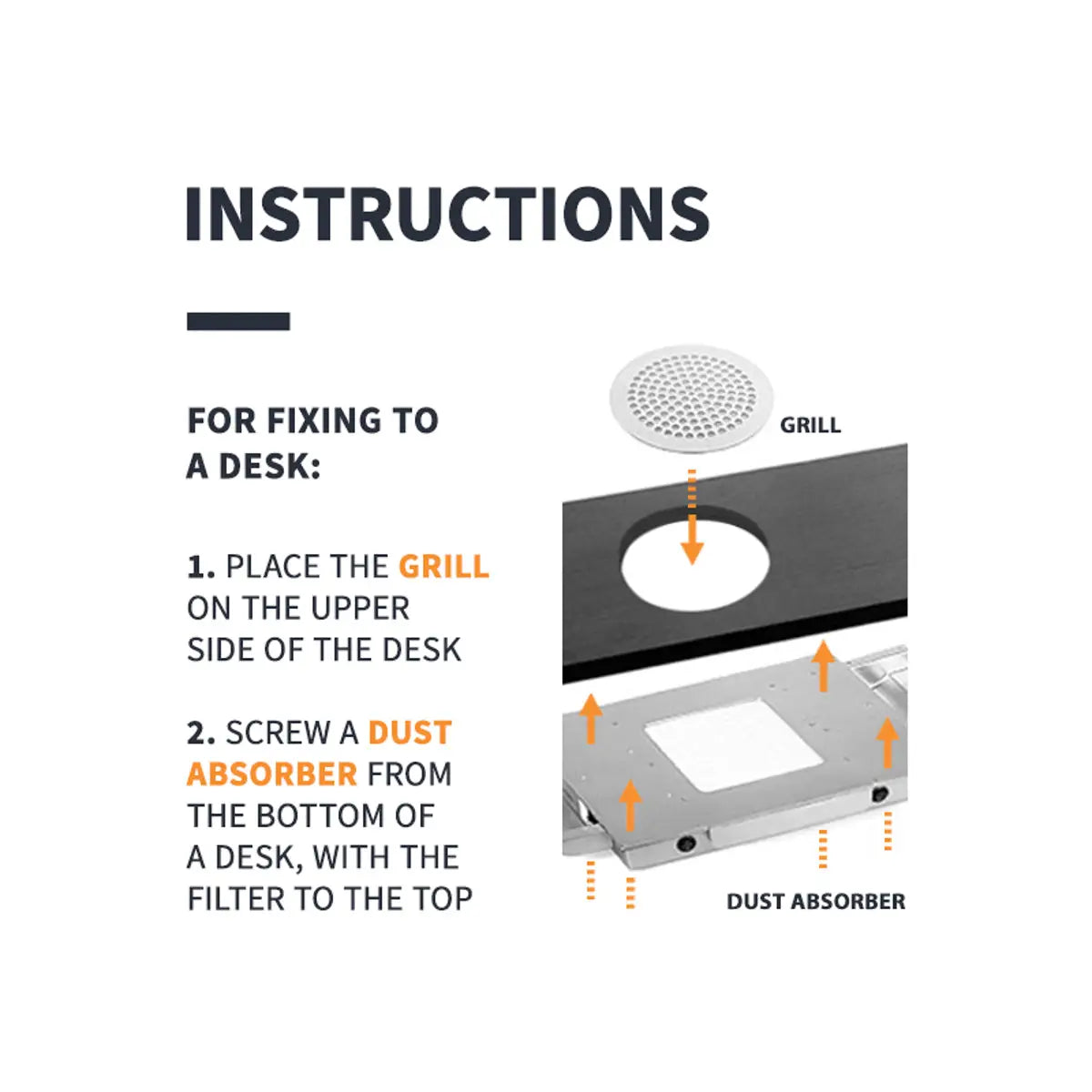 INSTRUCTIONS

FOR FIXING TO A DESK:

1. PLACE THE GRILL ON THE UPPER SIDE OF THE DESK

2. SCREW A DUST ABSORBER FROM THE BOTTOM OF A DESK, WITH THE FILTER TO THE TOP

GRILL

DUST ABSORBER